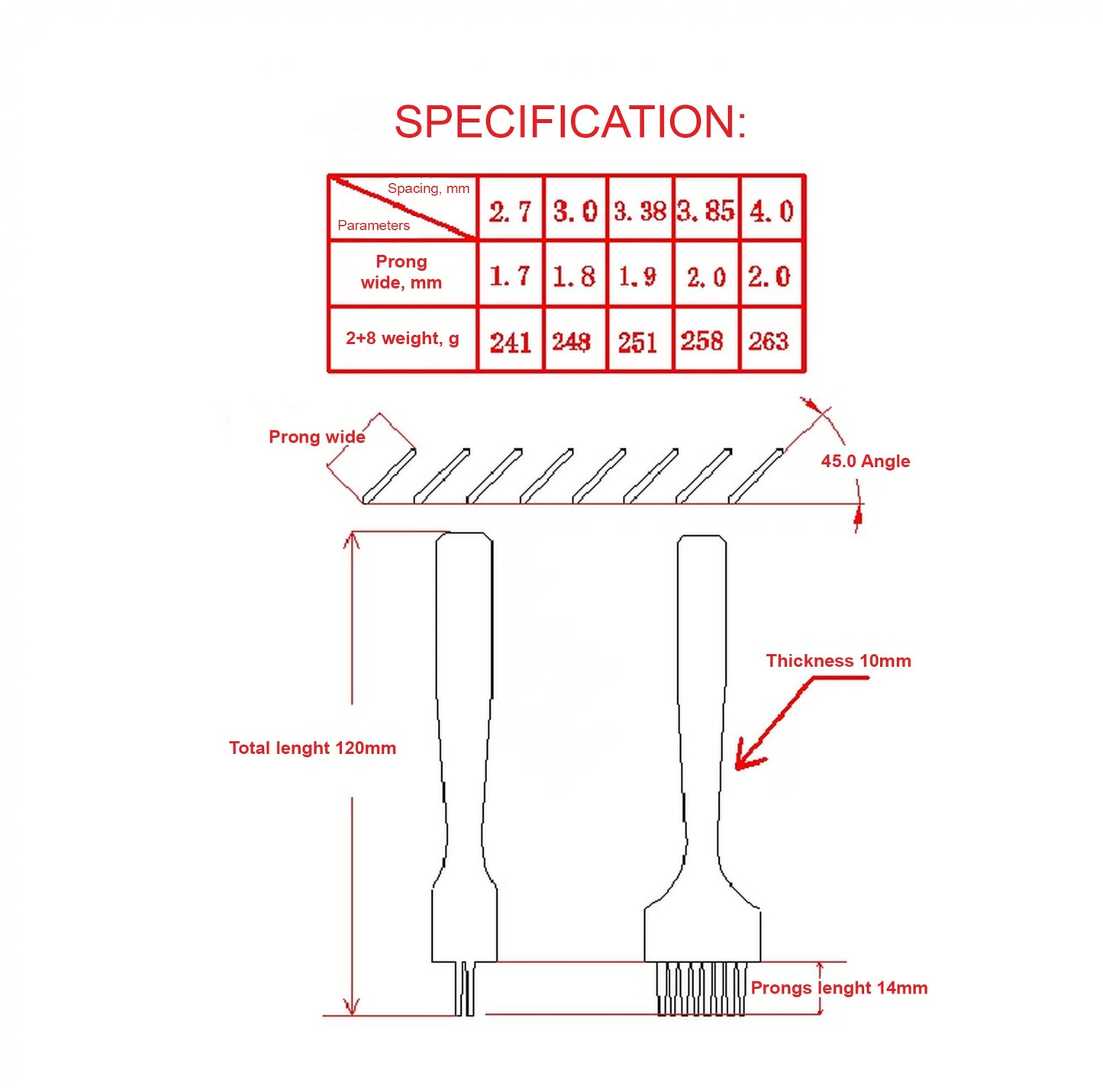 SPECIFICATION:

| Spacing, mm / Parameters | 2.7 | 3.0 | 3.38 | 3.85 | 4.0 |
|---|---|---|---|---|---|
| Prong wide, mm | 1.7 | 1.8 | 1.9 | 2.0 | 2.0 |
| 2+8 weight, g | 241 | 248 | 251 | 258 | 263 |

Prong wide

45.0 Angle

Thickness 10mm

Total lenght 120mm

Prongs lenght 14mm