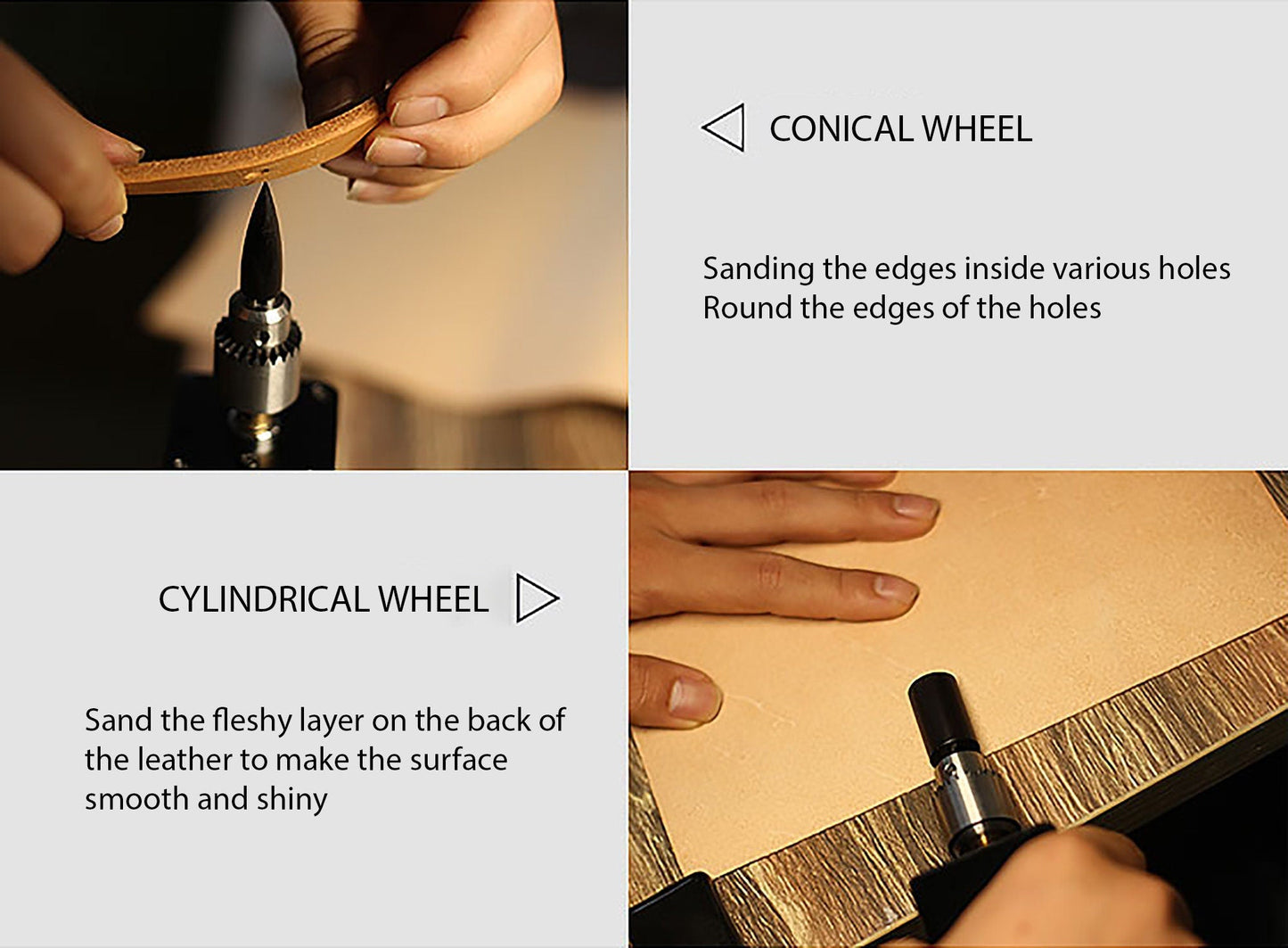 CONICAL WHEEL

Sanding the edges inside various holes
Round the edges of the holes

CYLINDRICAL WHEEL

Sand the fleshy layer on the back of the leather to make the surface smooth and shiny