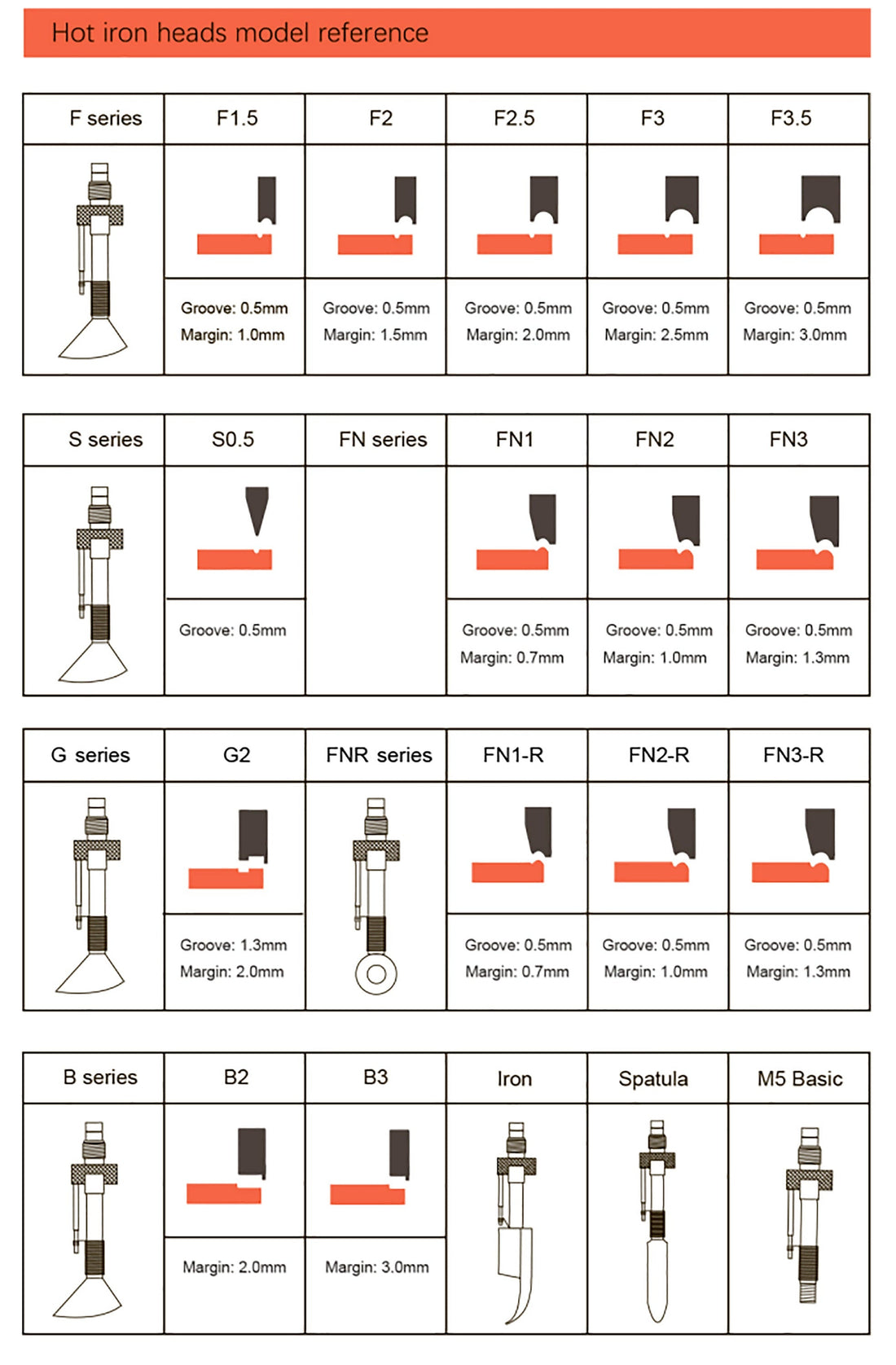 Hot iron heads model reference

| F series | F1.5 | F2 | F2.5 | F3 | F3.5 |
|---|---|---|---|---|---|
| | Groove: 0.5mm Margin: 1.0mm | Groove: 0.5mm Margin: 1.5mm | Groove: 0.5mm Margin: 2.0mm | Groove: 0.5mm Margin: 2.5mm | Groove: 0.5mm Margin: 3.0mm |

| S series | S0.5 | FN series | FN1 | FN2 | FN3 |
|---|---|---|---|---|---|
| | Groove: 0.5mm | | Groove: 0.5mm Margin: 0.7mm | Groove: 0.5mm Margin: 1.0mm | Groove: 0.5mm Margin: 1.3mm |

| G series | G2 | FNR series | FN1-R | FN2-R | FN3-R |
|---|---|---|---|---|---|
| | Groove: 1.3mm Margin: 2.0mm | | Groove: 0.5mm Margin: 0.7mm | Groove: 0.5mm Margin: 1.0mm | Groove: 0.5mm Margin: 1.3mm |

| B series | B2 | B3 | Iron | Spatula | M5 Basic |
|---|---|---|---|---|---|
| | Margin: 2.0mm | Margin: 3.0mm | | | |