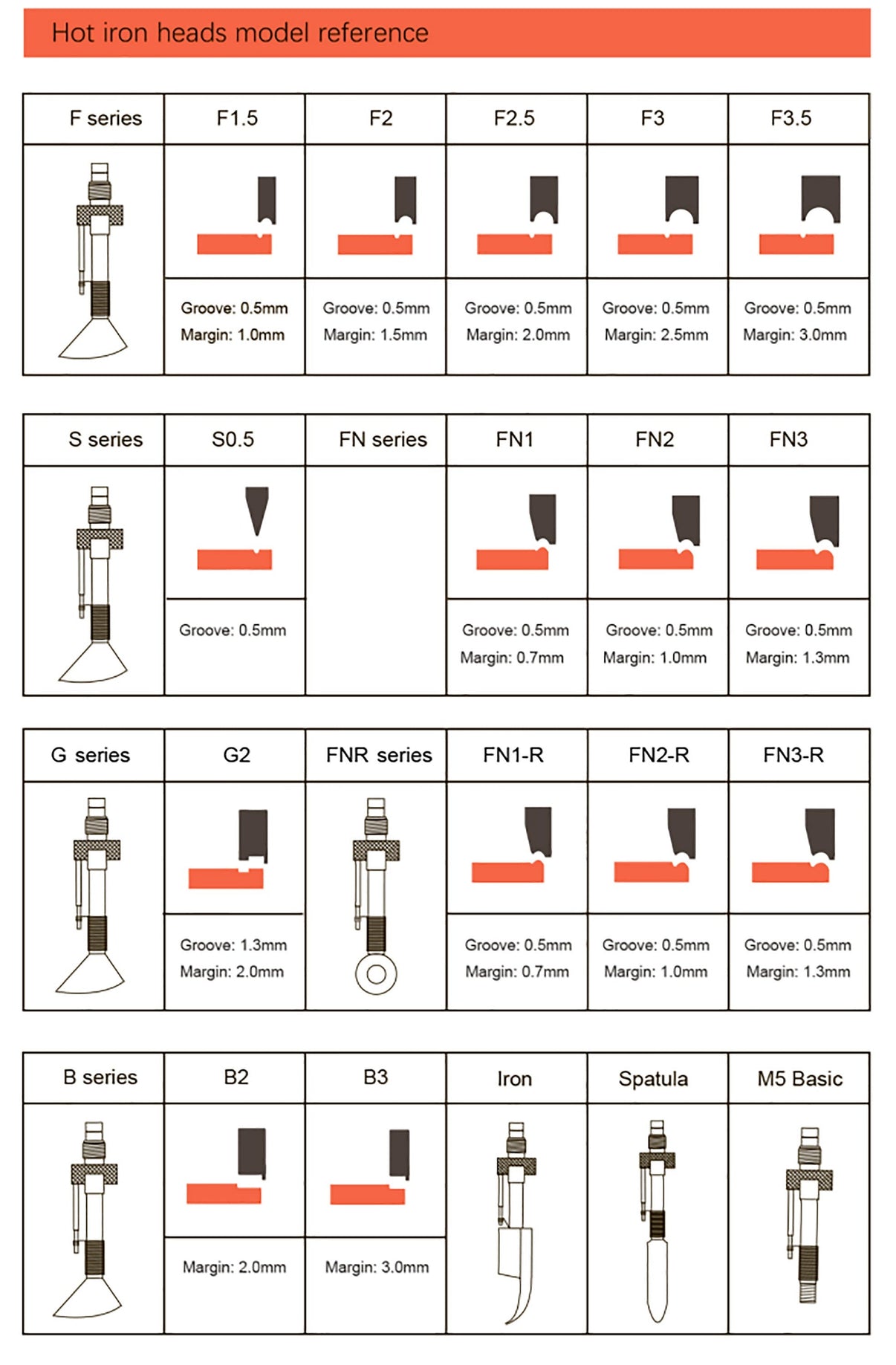 Hot iron heads model reference

| F series | F1.5 | F2 | F2.5 | F3 | F3.5 |
|---|---|---|---|---|---|
| | Groove: 0.5mm Margin: 1.0mm | Groove: 0.5mm Margin: 1.5mm | Groove: 0.5mm Margin: 2.0mm | Groove: 0.5mm Margin: 2.5mm | Groove: 0.5mm Margin: 3.0mm |

| S series | S0.5 | FN series | FN1 | FN2 | FN3 |
|---|---|---|---|---|---|
| | Groove: 0.5mm | | Groove: 0.5mm Margin: 0.7mm | Groove: 0.5mm Margin: 1.0mm | Groove: 0.5mm Margin: 1.3mm |

| G series | G2 | FNR series | FN1-R | FN2-R | FN3-R |
|---|---|---|---|---|---|
| | Groove: 1.3mm Margin: 2.0mm | | Groove: 0.5mm Margin: 0.7mm | Groove: 0.5mm Margin: 1.0mm | Groove: 0.5mm Margin: 1.3mm |

| B series | B2 | B3 | Iron | Spatula | M5 Basic |
|---|---|---|---|---|---|
| | Margin: 2.0mm | Margin: 3.0mm | | | |