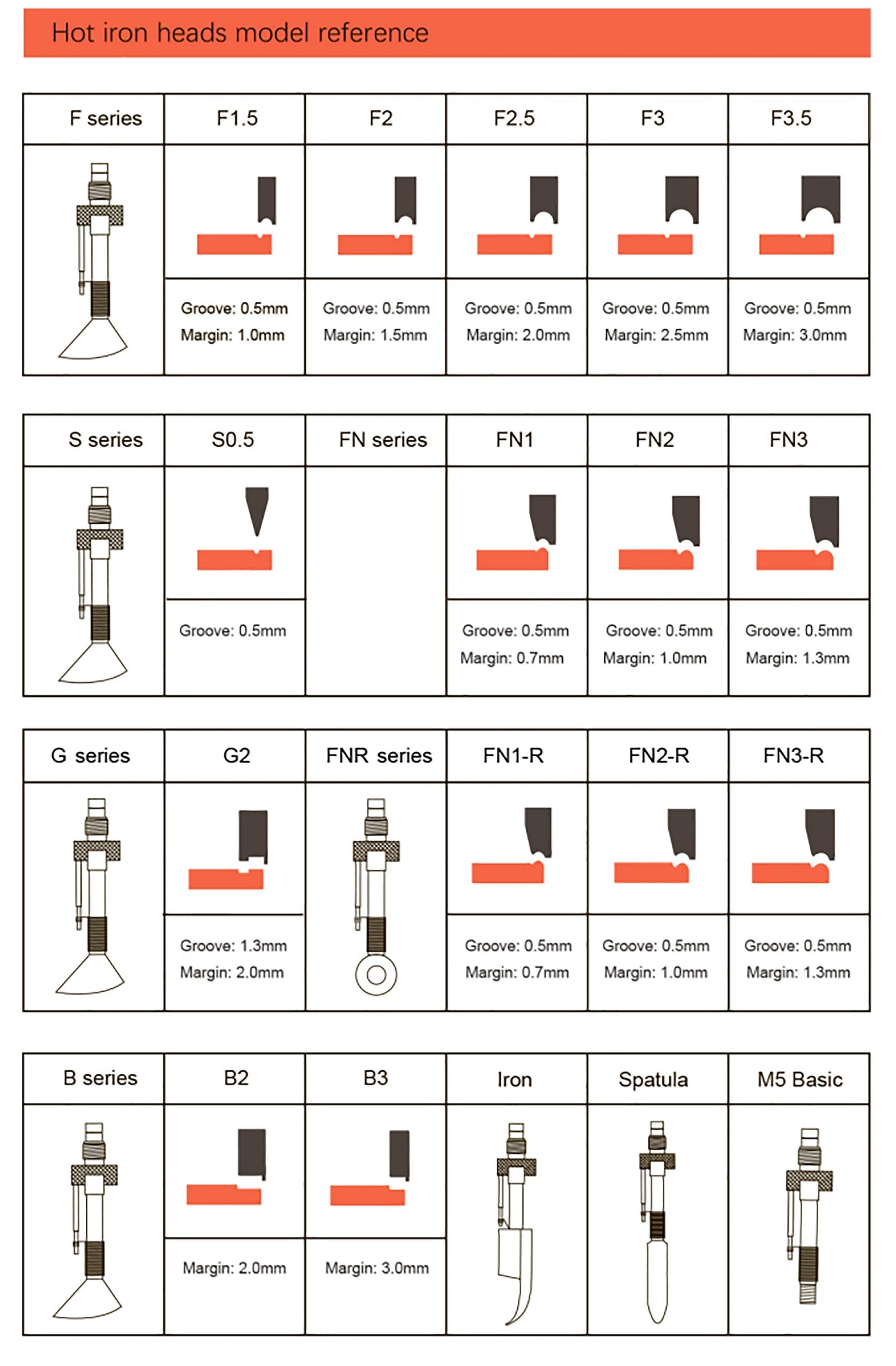 Hot iron heads model reference

| F series | F1.5 | F2 | F2.5 | F3 | F3.5 |
|---|---|---|---|---|---|
| | Groove: 0.5mm Margin: 1.0mm | Groove: 0.5mm Margin: 1.5mm | Groove: 0.5mm Margin: 2.0mm | Groove: 0.5mm Margin: 2.5mm | Groove: 0.5mm Margin: 3.0mm |

| S series | S0.5 | FN series | FN1 | FN2 | FN3 |
|---|---|---|---|---|---|
| | Groove: 0.5mm | | Groove: 0.5mm Margin: 0.7mm | Groove: 0.5mm Margin: 1.0mm | Groove: 0.5mm Margin: 1.3mm |

| G series | G2 | FNR series | FN1-R | FN2-R | FN3-R |
|---|---|---|---|---|---|
| | Groove: 1.3mm Margin: 2.0mm | | Groove: 0.5mm Margin: 0.7mm | Groove: 0.5mm Margin: 1.0mm | Groove: 0.5mm Margin: 1.3mm |

| B series | B2 | B3 | Iron | Spatula | M5 Basic |
|---|---|---|---|---|---|
| | Margin: 2.0mm | Margin: 3.0mm | | | |