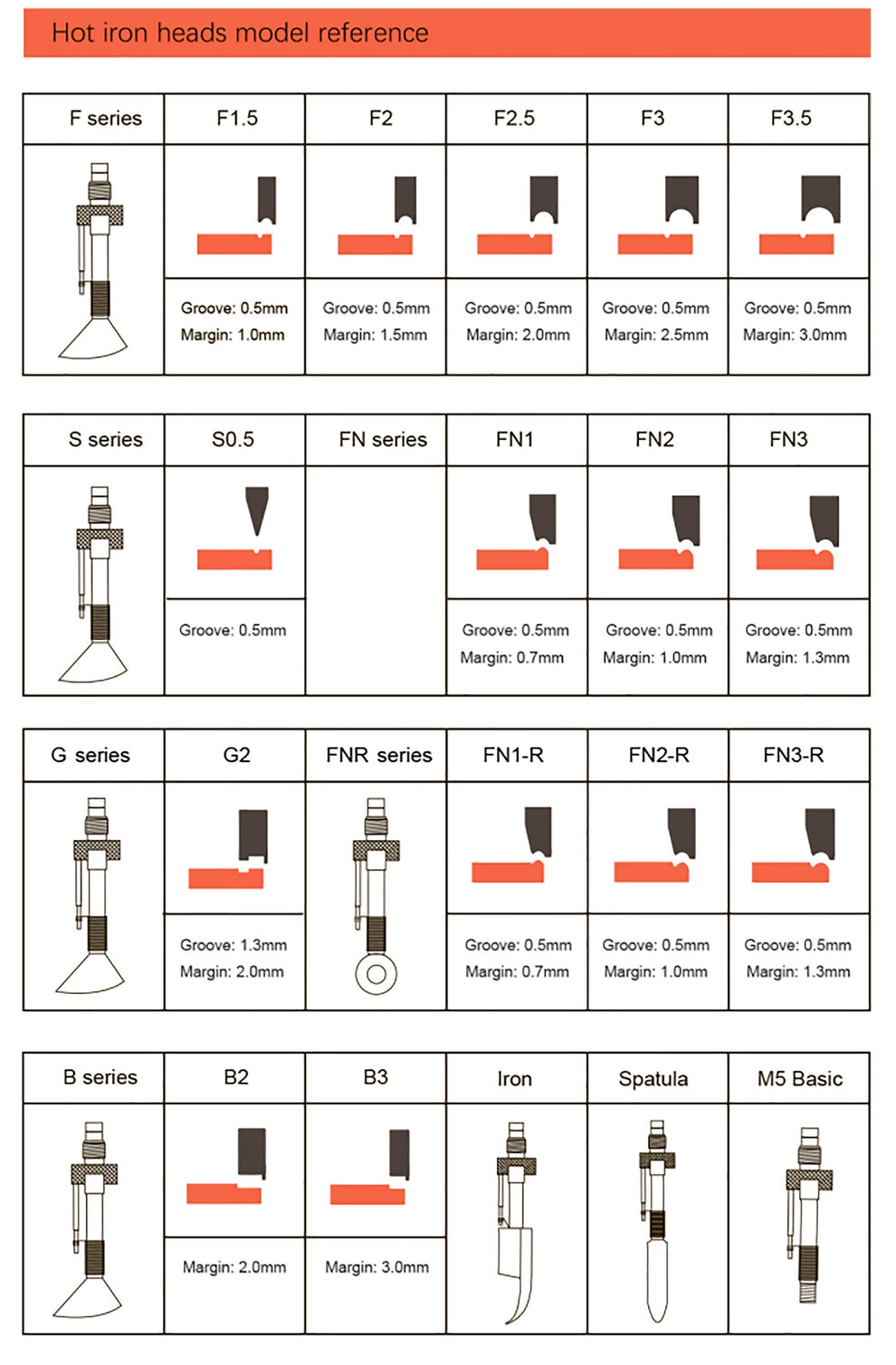 Hot iron heads model reference

| F series | F1.5 | F2 | F2.5 | F3 | F3.5 |
|---|---|---|---|---|---|
| | Groove: 0.5mm Margin: 1.0mm | Groove: 0.5mm Margin: 1.5mm | Groove: 0.5mm Margin: 2.0mm | Groove: 0.5mm Margin: 2.5mm | Groove: 0.5mm Margin: 3.0mm |

| S series | S0.5 | FN series | FN1 | FN2 | FN3 |
|---|---|---|---|---|---|
| | Groove: 0.5mm | | Groove: 0.5mm Margin: 0.7mm | Groove: 0.5mm Margin: 1.0mm | Groove: 0.5mm Margin: 1.3mm |

| G series | G2 | FNR series | FN1-R | FN2-R | FN3-R |
|---|---|---|---|---|---|
| | Groove: 1.3mm Margin: 2.0mm | | Groove: 0.5mm Margin: 0.7mm | Groove: 0.5mm Margin: 1.0mm | Groove: 0.5mm Margin: 1.3mm |

| B series | B2 | B3 | Iron | Spatula | M5 Basic |
|---|---|---|---|---|---|
| | Margin: 2.0mm | Margin: 3.0mm | | | |